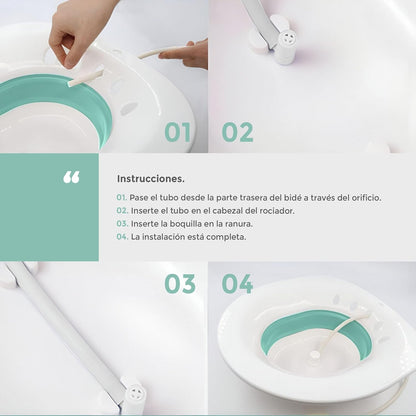 01 02

“

Instrucciones.

01. Pase el tubo desde la parte trasera del bidé a través del orificio.
02. Inserte el tubo en el cabezal del rociador.
03. Inserte la boquilla en la ranura.
04. La instalación está completa.

03 04